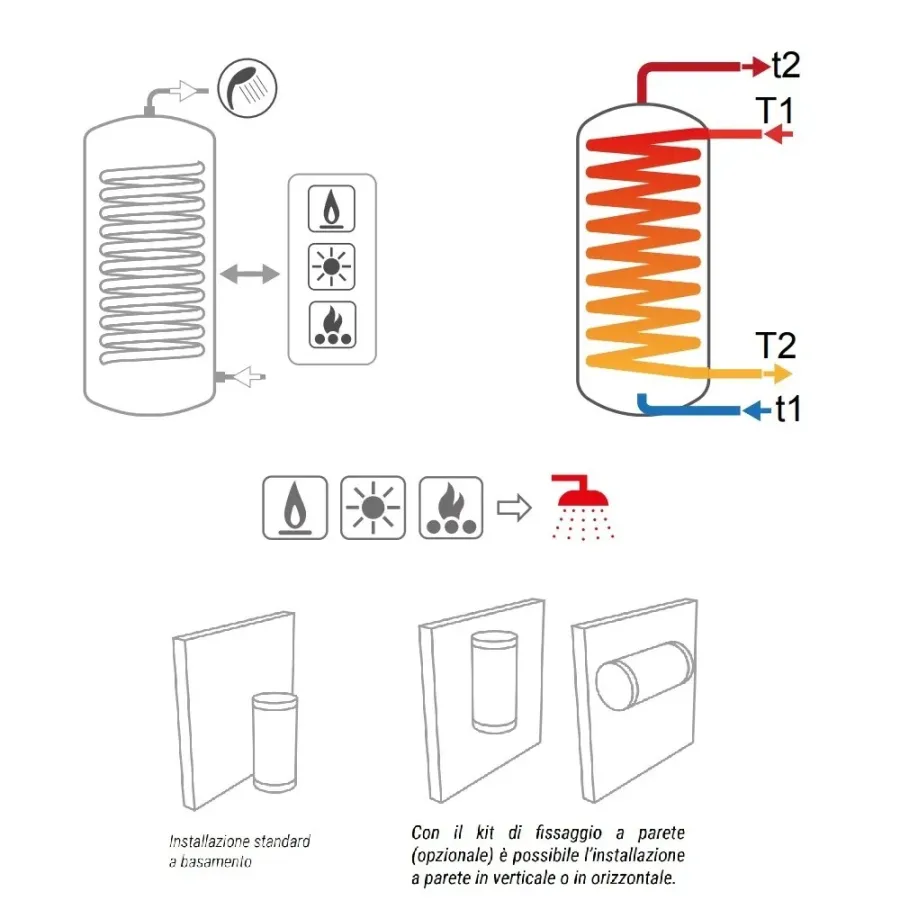 t2
T1
T2
t1

Installazione standard a basamento

Con il kit di fissaggio a parete (opzionale) è possibile l'installazione a parete in verticale o in orizzontale.