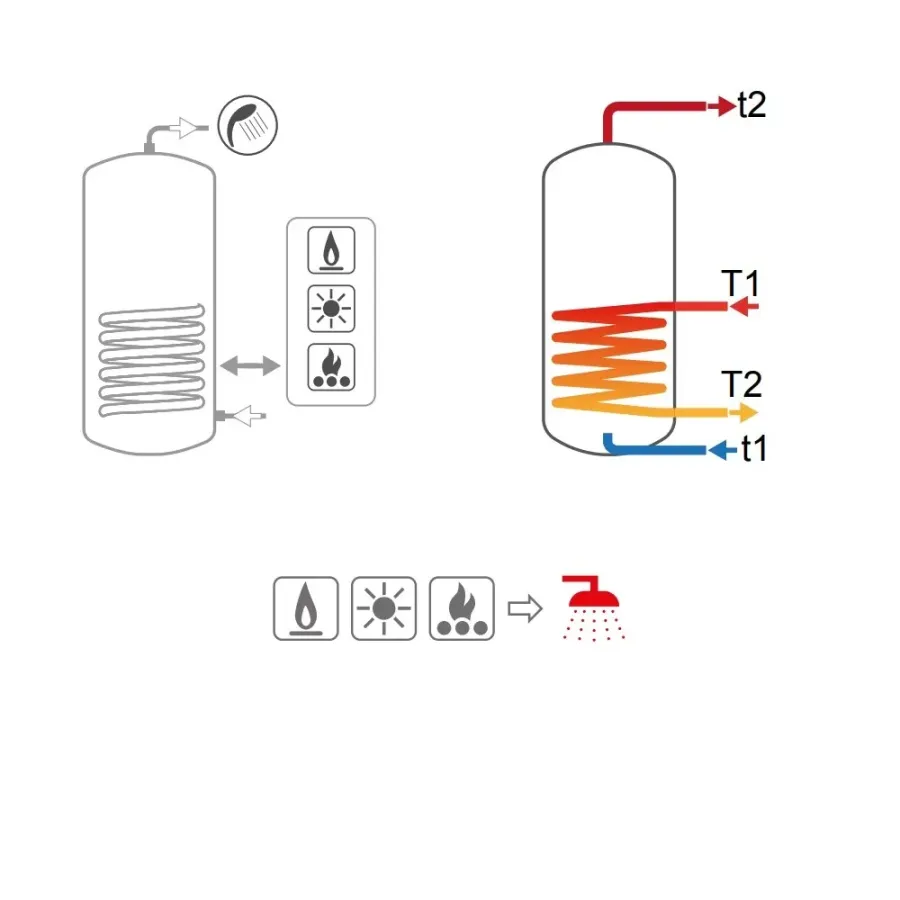 t2

T1

T2

t1