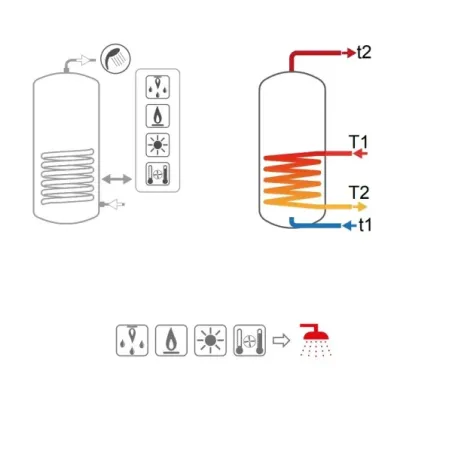 t2
T1
T2
t1