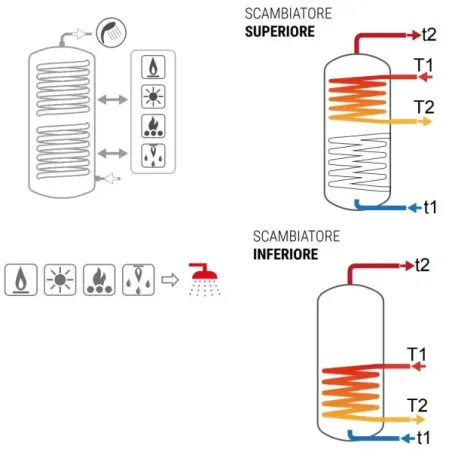 SCAMBIATORE
SUPERIORE

t2
T1
T2
t1

SCAMBIATORE
INFERIORE

t2
T1
T2
t1