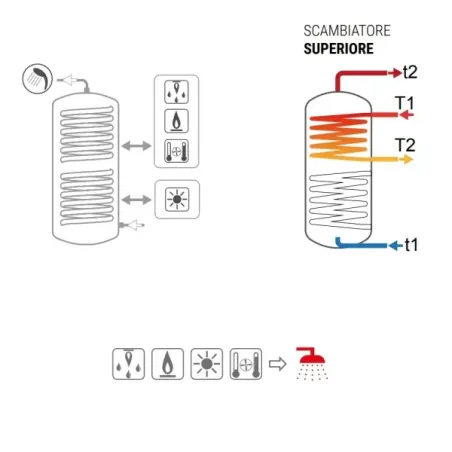 SCAMBIATORE
SUPERIORE

t2
T1
T2
t1