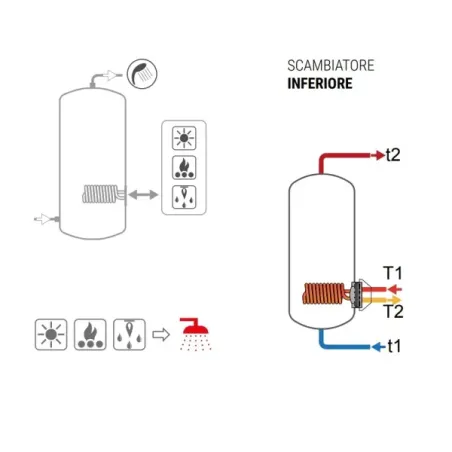 SCAMBIATORE
INFERIORE

t2

T1

T2

t1