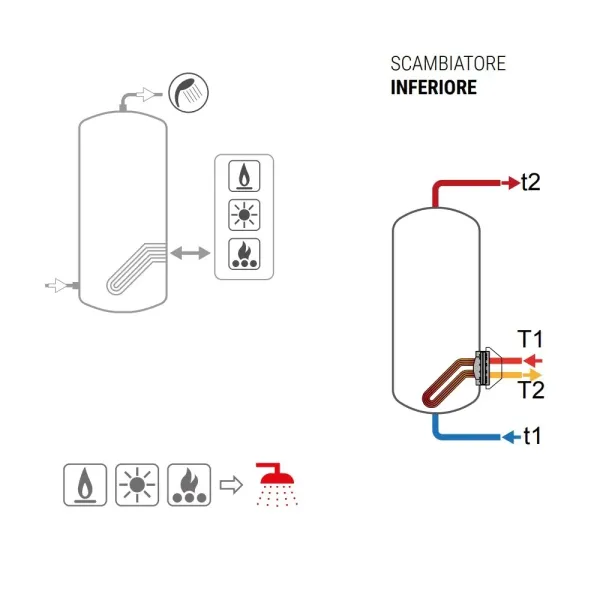 SCAMBIATORE
INFERIORE

t2

T1

T2

t1