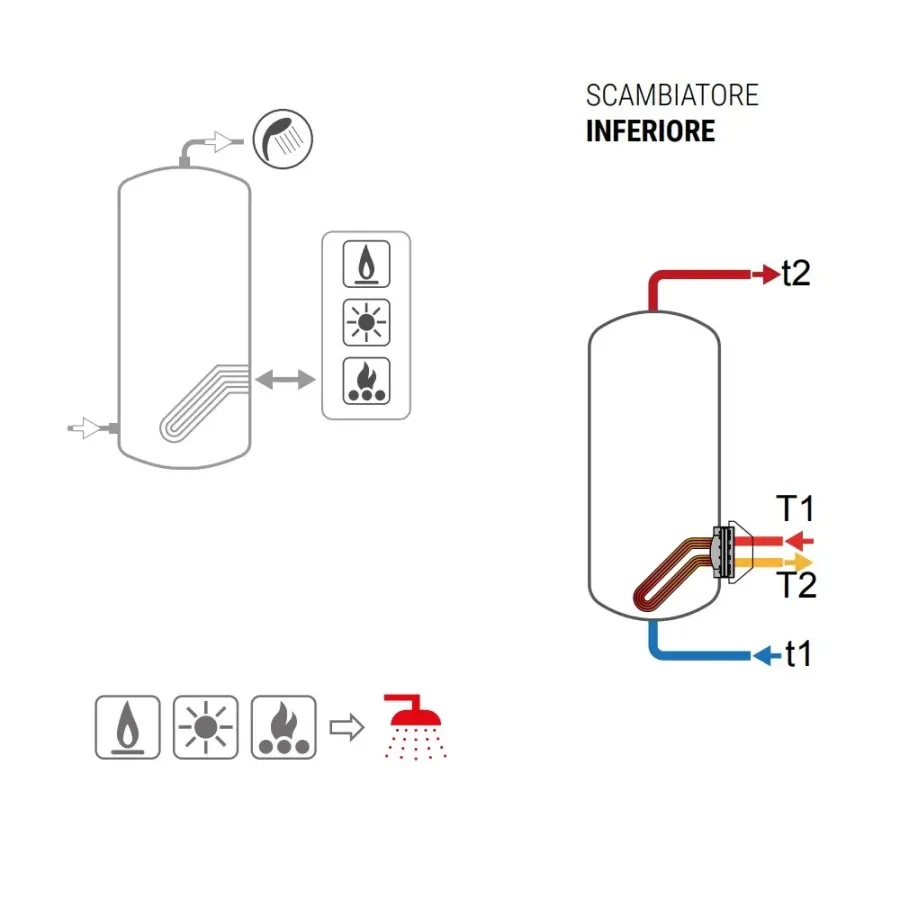 SCAMBIATORE
INFERIORE

t2

T1

T2

t1