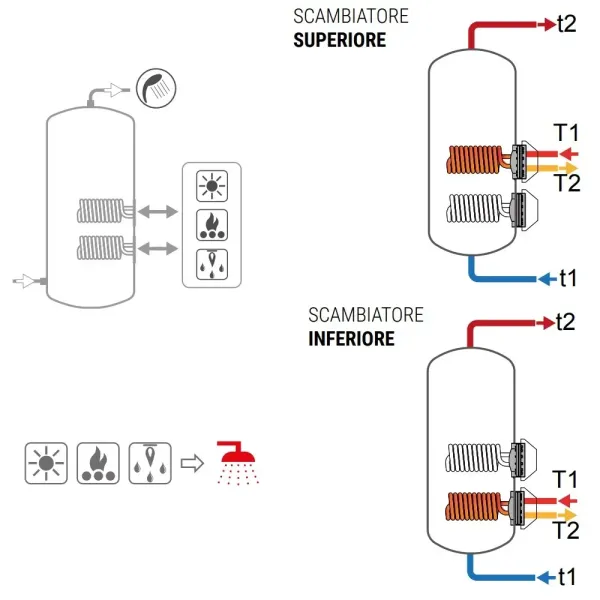 SCAMBIATORE
SUPERIORE

t2

T1

T2

t1

SCAMBIATORE
INFERIORE

t2

T1

T2

t1