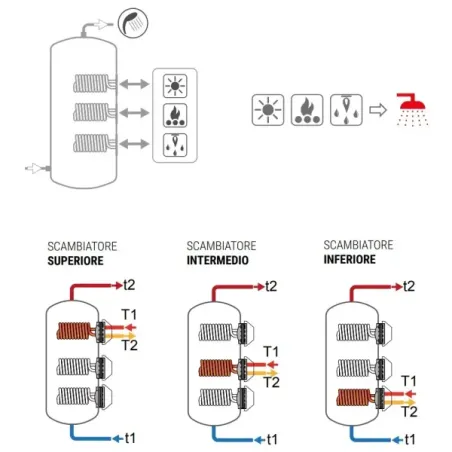 SCAMBIATORE
**SUPERIORE**

t2
T1
T2
t1

SCAMBIATORE
**INTERMEDIO**

t2
T1
T2
t1

SCAMBIATORE
**INFERIORE**

t2
T1
T2
t1