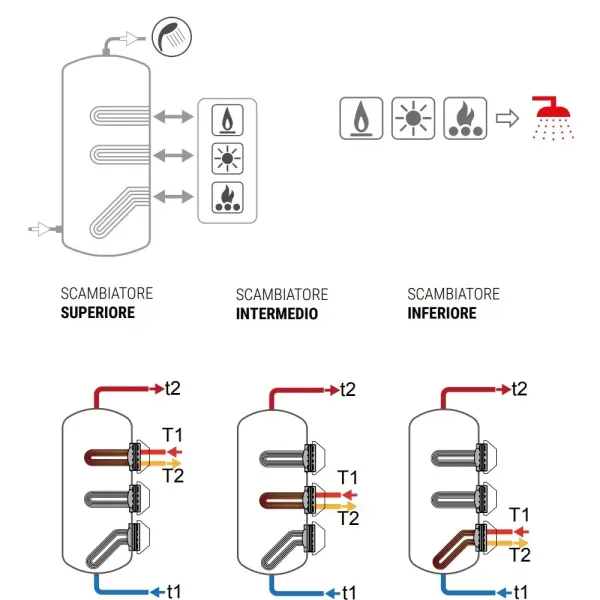 SCAMBIATORE
**SUPERIORE**

SCAMBIATORE
**INTERMEDIO**

SCAMBIATORE
**INFERIORE**

t2
T1
T2
t1

t2
T1
T2
t1

t2
T1
T2
t1