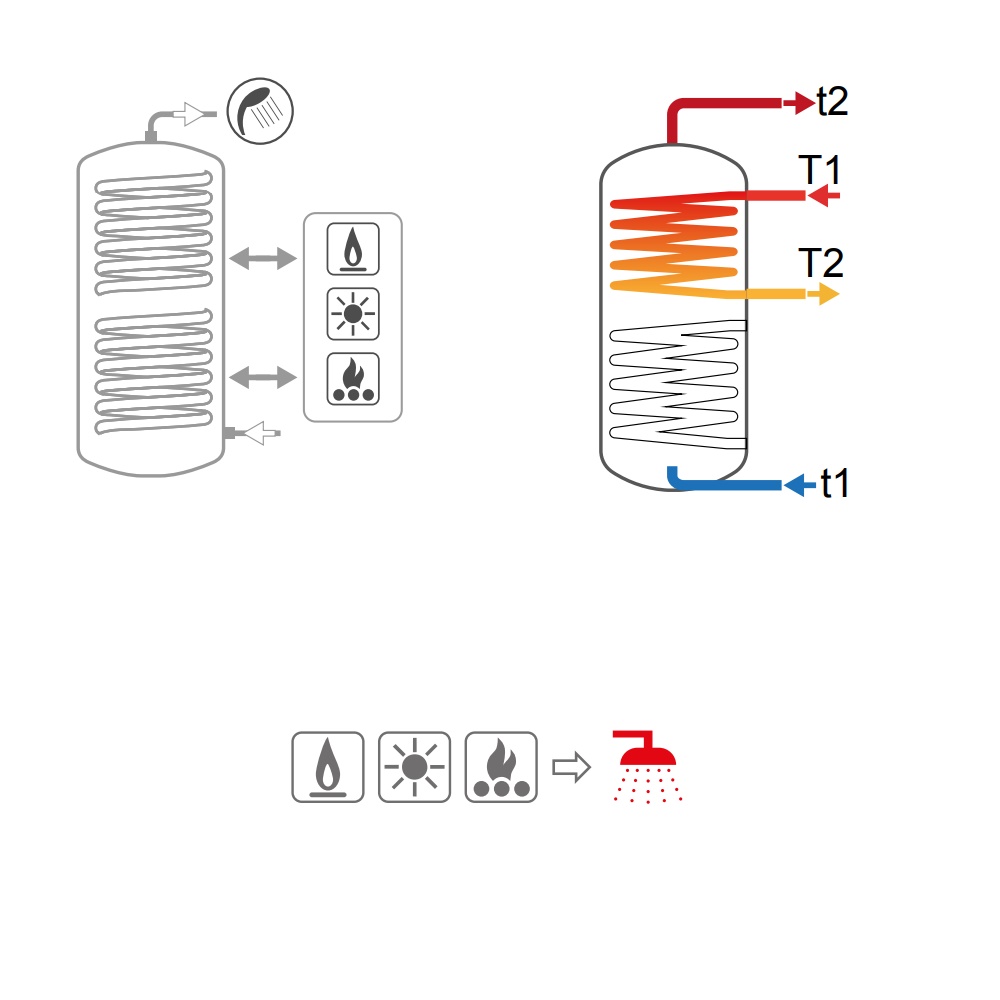 t2
T1
T2
t1